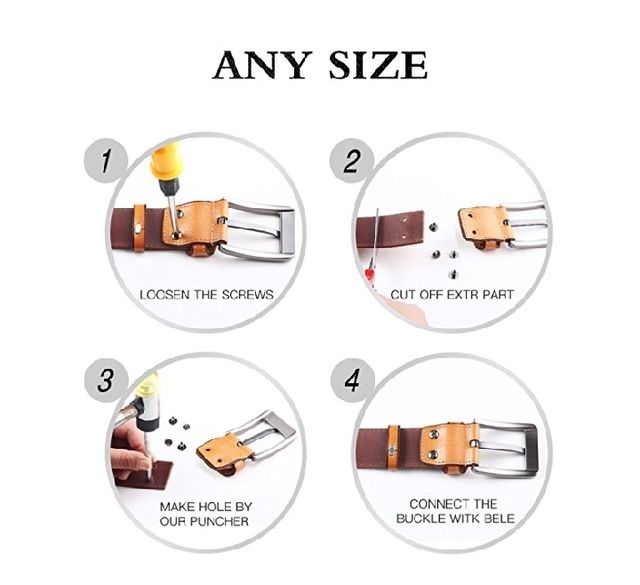 ANY SIZE

1
LOOSEN THE SCREWS

2
CUT OFF EXTR PART

3
MAKE HOLE BY OUR PUNCHER

4
CONNECT THE BUCKLE WITK BELE