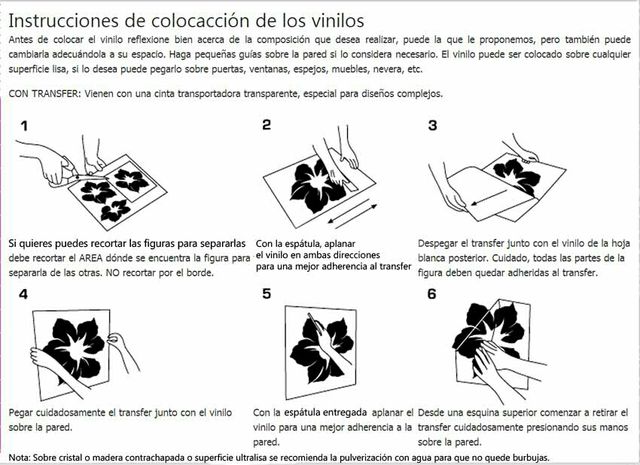 Instrucciones de colocacción de los vinilos

Antes de colocar el vinilo reflexione bien acerca de la composición que desea realizar, puede la que le proponemos, pero también puede cambiarla adecuándola a su espacio. Haga pequeñas guías sobre la pared si lo considera necesario. El vinilo puede ser colocado sobre cualquier superficie lisa, si lo desea puede pegarlo sobre puertas, ventanas, espejos, muebles, nevera, etc.

CON TRANSFER: Vienen con una cinta transportadora transparente, especial para diseños complejos.

1

Si quieres puedes recortar las figuras para separarlas debe recortar el AREA dónde se encuentra la figura para separarla de las otras. NO recortar por el borde.

2

Con la espátula, aplanar el vinilo en ambas direcciones para una mejor adherencia al transfer

3

Despegar el transfer junto con el vinilo de la hoja blanca posterior. Cuidado, todas las partes de la figura deben quedar adheridas al transfer.

4

Pegar cuidadosamente el transfer junto con el vinilo sobre la pared.

5

Con la espátula entregada aplanar el vinilo para una mejor adherencia a la pared.

6

Desde una esquina superior comenzar a retirar el transfer cuidadosamente presionando sus manos sobre la pared.

Nota: Sobre cristal o madera contrachapada o superficie ultralisa se recomienda la pulverización con agua para que no quede burbujas.