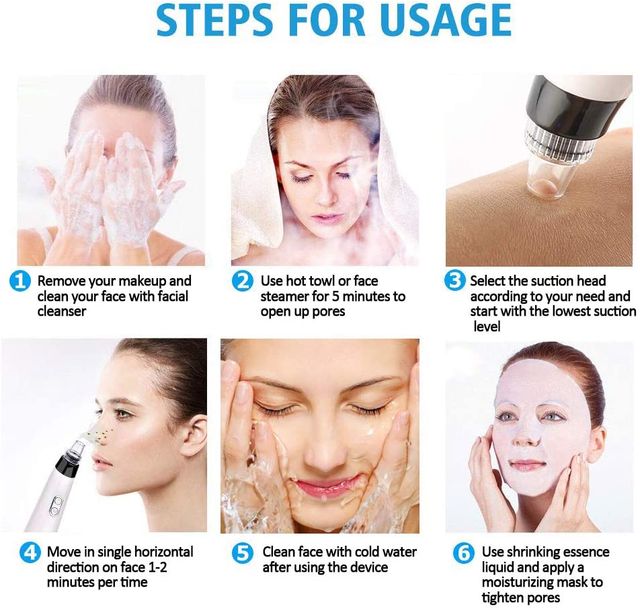 STEPS FOR USAGE

1 Remove your makeup and clean your face with facial cleanser

2 Use hot towl or face steamer for 5 minutes to open up pores

3 Select the suction head according to your need and start with the lowest suction level

4 Move in single horizontal direction on face 1-2 minutes per time

5 Clean face with cold water after using the device

6 Use shrinking essence liquid and apply a moisturizing mask to tighten pores