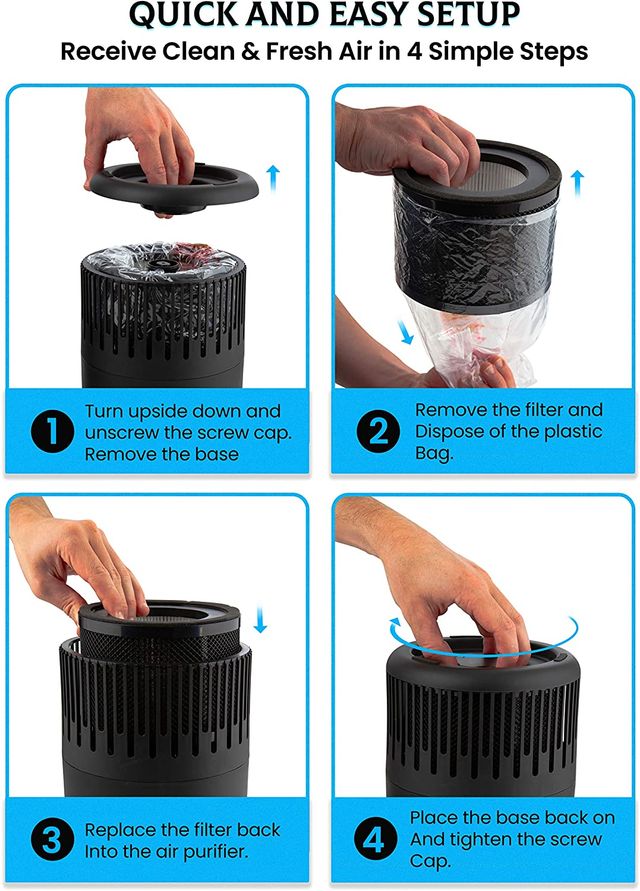 QUICK AND EASY SETUP
Receive Clean & Fresh Air in 4 Simple Steps

1 Turn upside down and unscrew the screw cap. Remove the base

2 Remove the filter and Dispose of the plastic Bag.

3 Replace the filter back Into the air purifier.

4 Place the base back on And tighten the screw Cap.