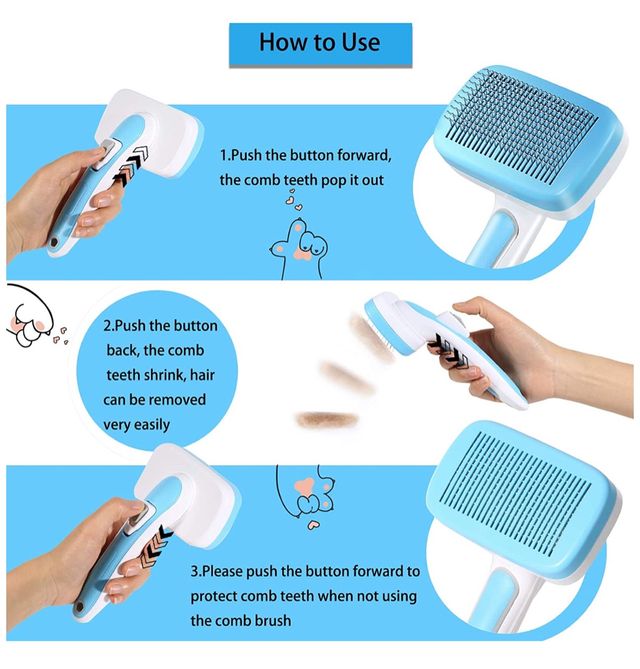 How to Use

1.Push the button forward, the comb teeth pop it out

2.Push the button back, the comb teeth shrink, hair can be removed very easily

3.Please push the button forward to protect comb teeth when not using the comb brush