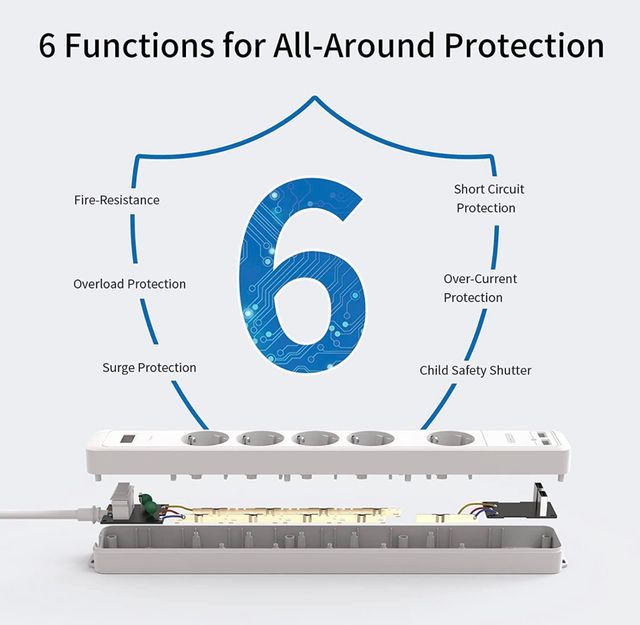 6 Functions for All-Around Protection

Fire-Resistance

Overload Protection

Surge Protection

6

Short Circuit Protection

Over-Current Protection

Child Safety Shutter