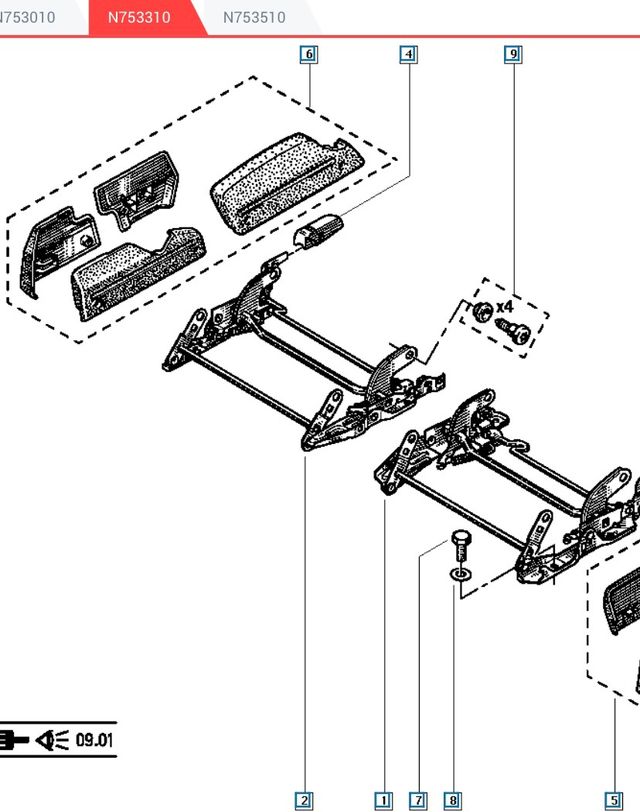 N753010 N753310 N753510

6
4
9
x4
09.01
2
1
7
8
5