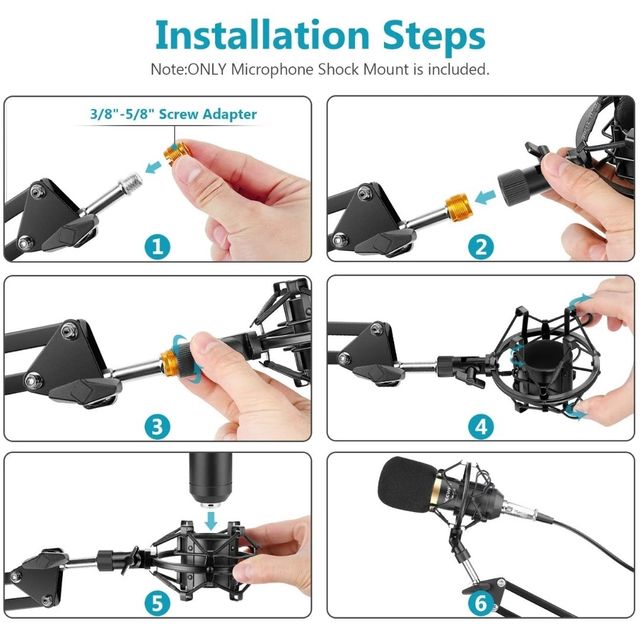 Installation Steps

Note:ONLY Microphone Shock Mount is included.

3/8"-5/8" Screw Adapter

1

2

3

4

5

6