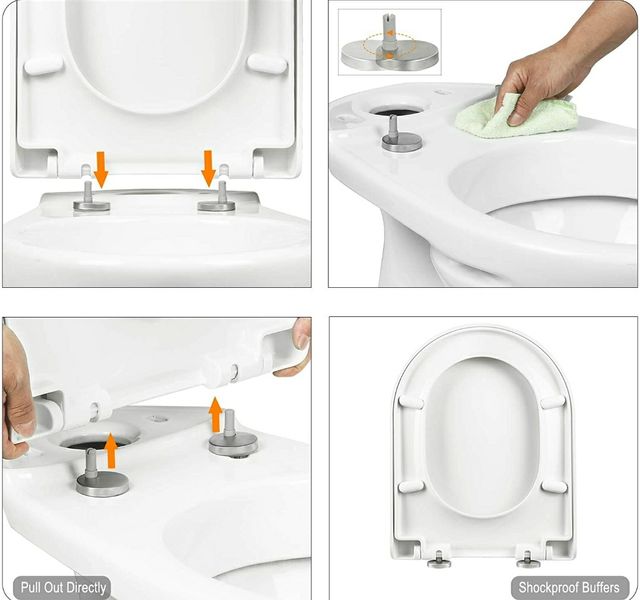 Pull Out Directly

Shockproof Buffers