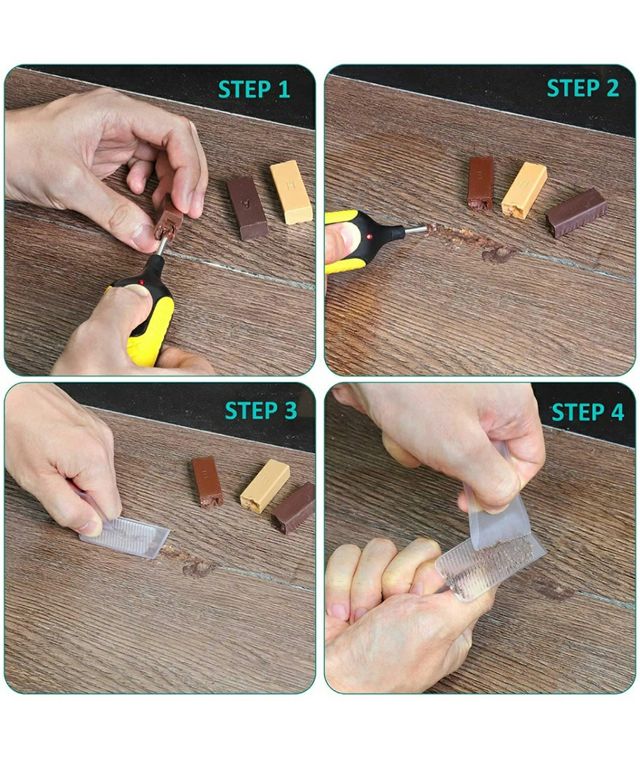 STEP 1

STEP 2

STEP 3

STEP 4