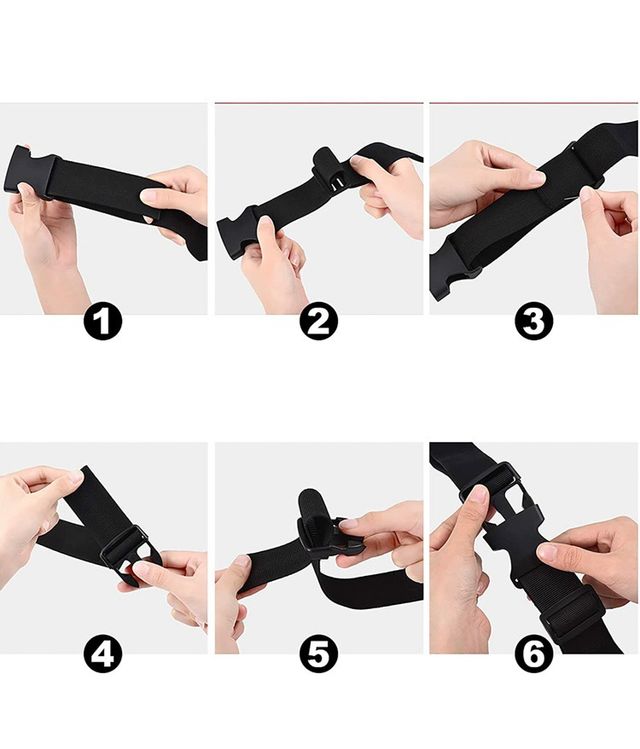 1
2
3
4
5
6