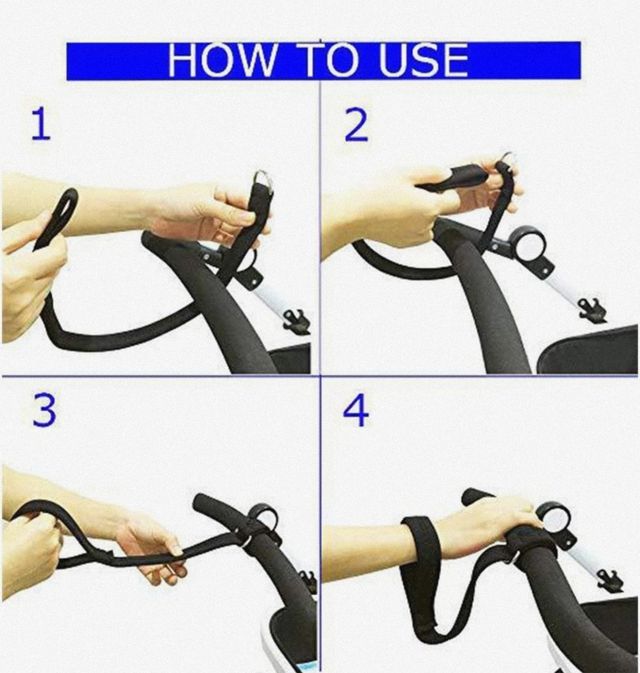 HOW TO USE

1

2

3

4