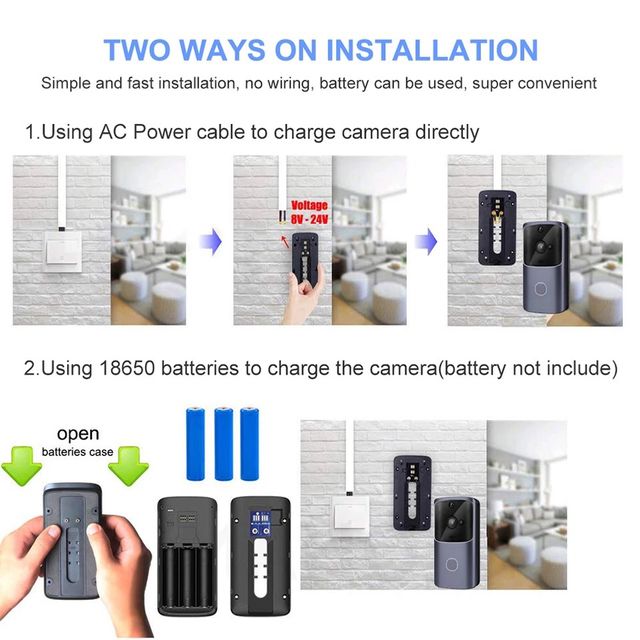 TWO WAYS ON INSTALLATION

Simple and fast installation, no wiring, battery can be used, super convenient

1.Using AC Power cable to charge camera directly

Voltage
8V - 24V

2.Using 18650 batteries to charge the camera(battery not include)

open
batteries case