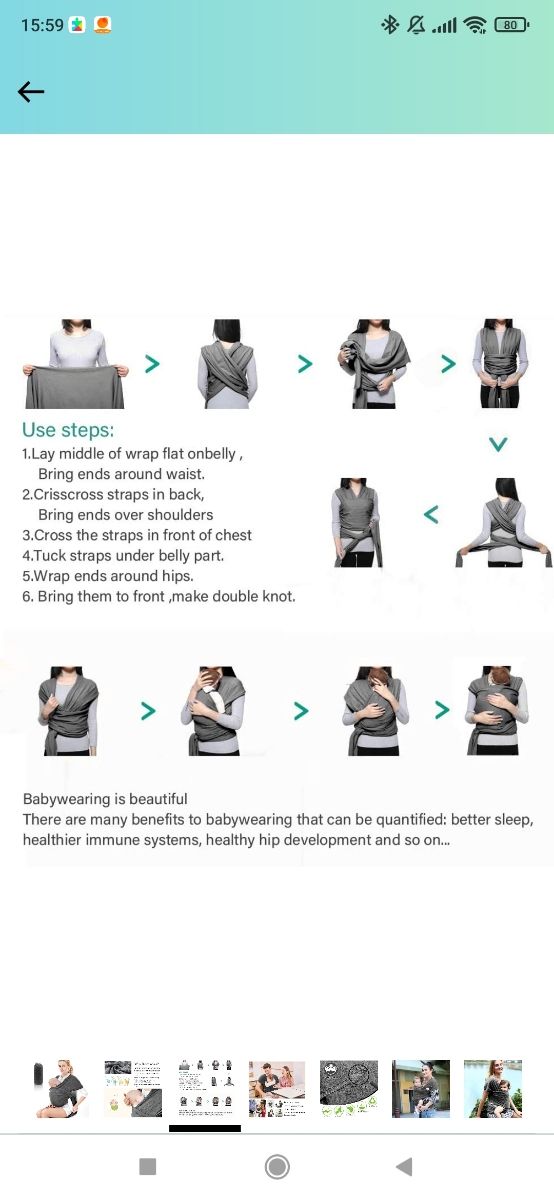 15:59

80

Use steps:
1.Lay middle of wrap flat onbelly ,
Bring ends around waist.
2.Crisscross straps in back,
Bring ends over shoulders
3.Cross the straps in front of chest
4.Tuck straps under belly part.
5.Wrap ends around hips.
6. Bring them to front ,make double knot.

Babywearing is beautiful
There are many benefits to babywearing that can be quantified: better sleep, healthier immune systems, healthy hip development and so on...