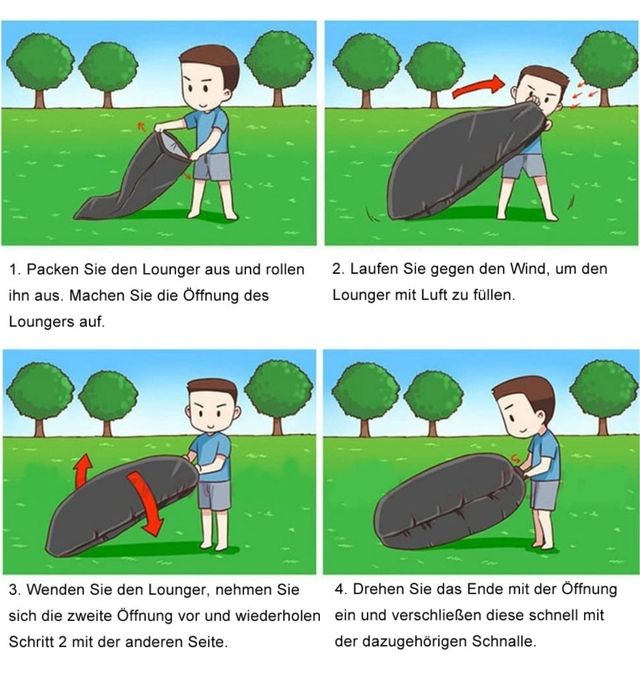 1. Packen Sie den Lounger aus und rollen ihn aus. Machen Sie die Öffnung des Loungers auf.

2. Laufen Sie gegen den Wind, um den Lounger mit Luft zu füllen.

3. Wenden Sie den Lounger, nehmen Sie sich die zweite Öffnung vor und wiederholen Schritt 2 mit der anderen Seite.

4. Drehen Sie das Ende mit der Öffnung ein und verschließen diese schnell mit der dazugehörigen Schnalle.