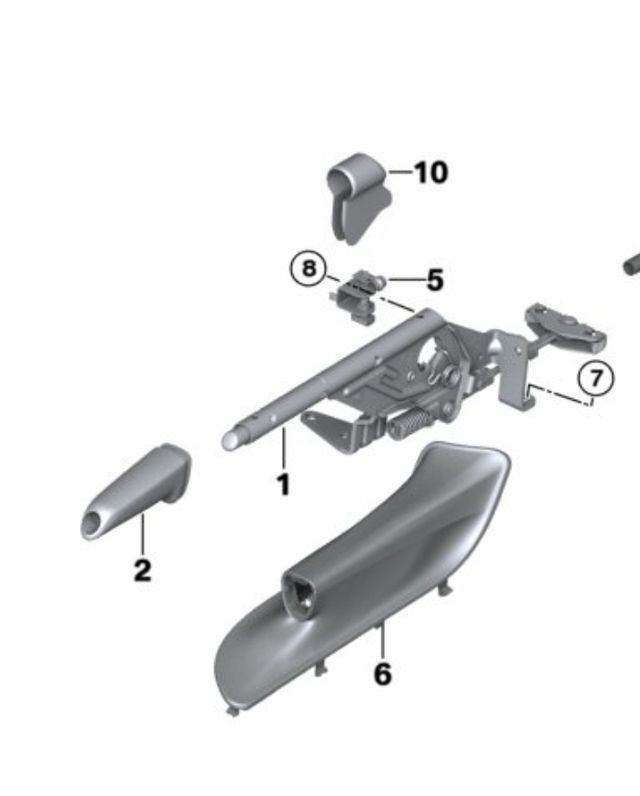 10
8
5
7
1
2
6