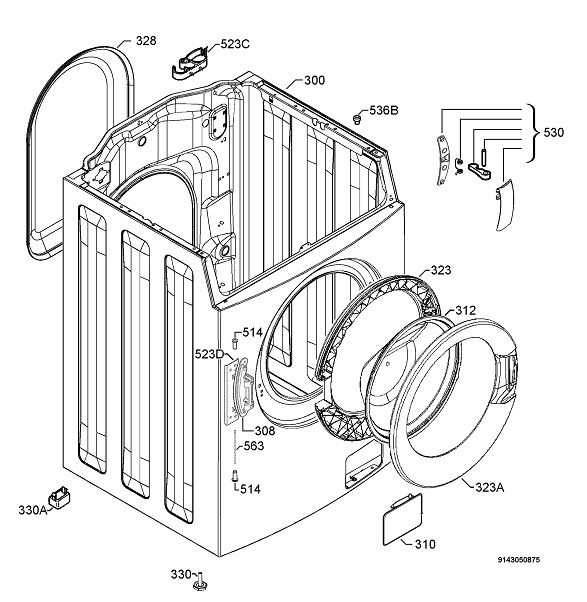 328
523C
300
536B
530
323
312
514
523D
308
563
514
323A
330A
310
330
9143050875