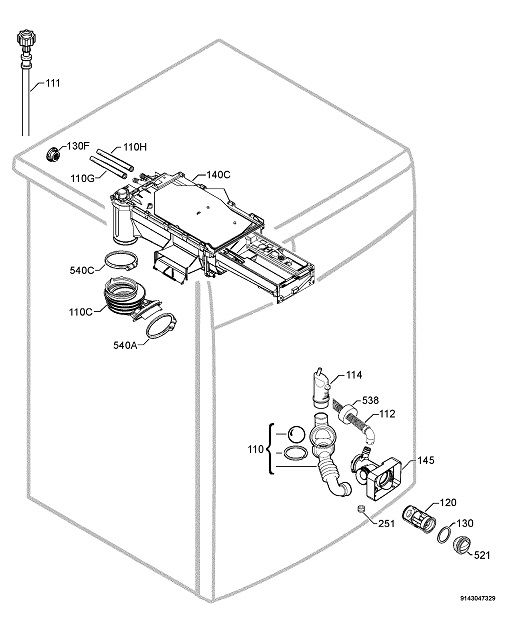 111

130F
110H
110G
140C

540C
110C
540A

114
538
112
110
145
120
251
130
521

9143047329