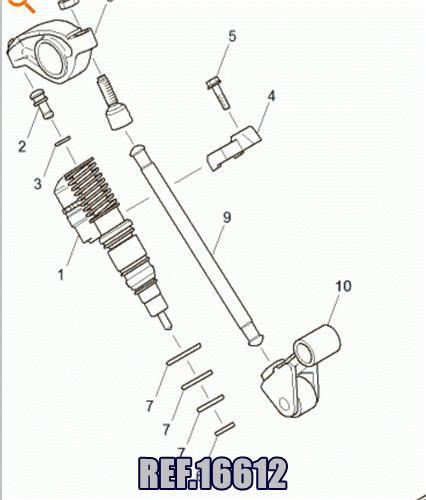 5
4
2
3
9
1
10
7
7
7
REF.16612