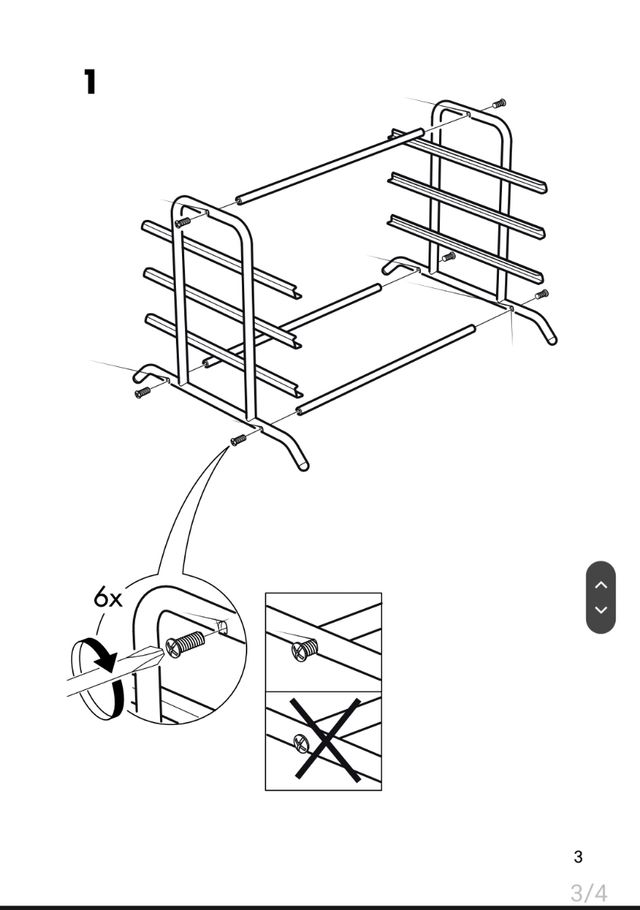 1

6x

3

3/4