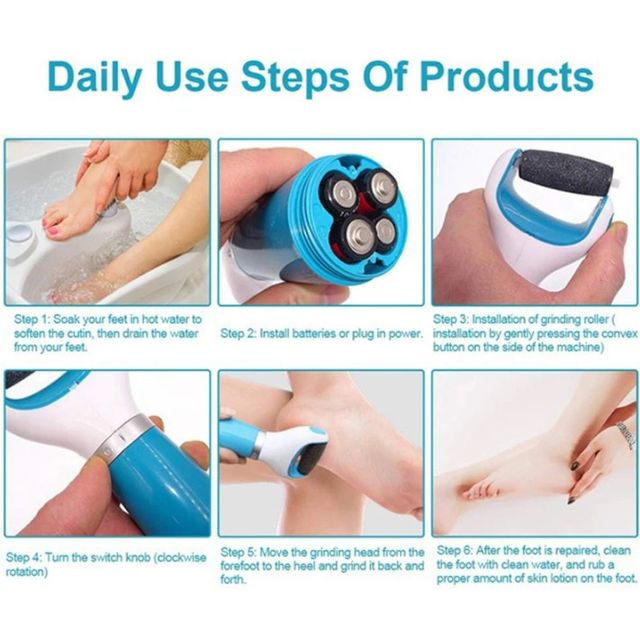 Daily Use Steps Of Products

Step 1: Soak your feet in hot water to soften the cutin, then drain the water from your feet.

Step 2: Install batteries or plug in power.

Step 3: Installation of grinding roller ( installation by gently pressing the convex button on the side of the machine)

Step 4: Turn the switch knob (clockwise rotation)

Step 5: Move the grinding head from the forefoot to the heel and grind it back and forth.

Step 6: After the foot is repaired, clean the foot with clean water, and rub a proper amount of skin lotion on the foot.