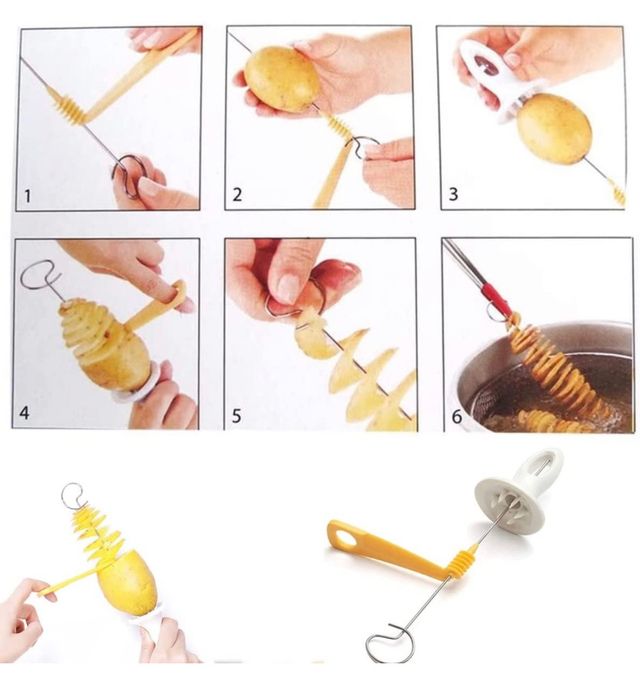 1
2
3
4
5
6