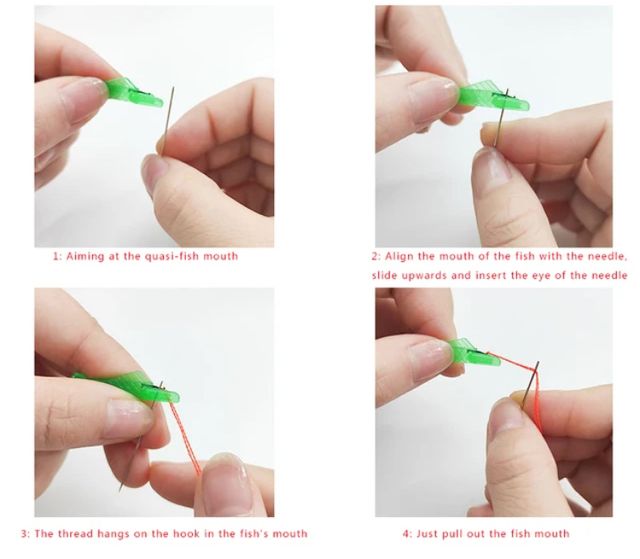 1: Aiming at the quasi-fish mouth

2: Align the mouth of the fish with the needle, slide upwards and insert the eye of the needle

3: The thread hangs on the hook in the fish's mouth

4: Just pull out the fish mouth