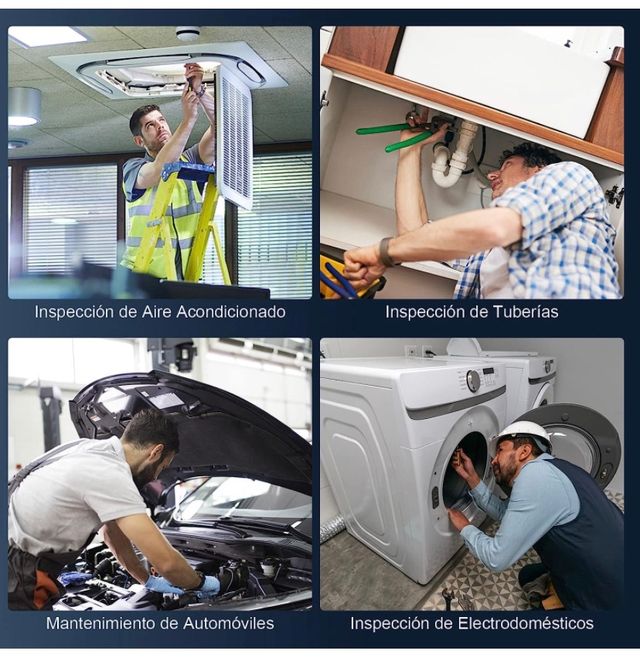 Inspección de Aire Acondicionado

Inspección de Tuberías

Mantenimiento de Automóviles

Inspección de Electrodomésticos