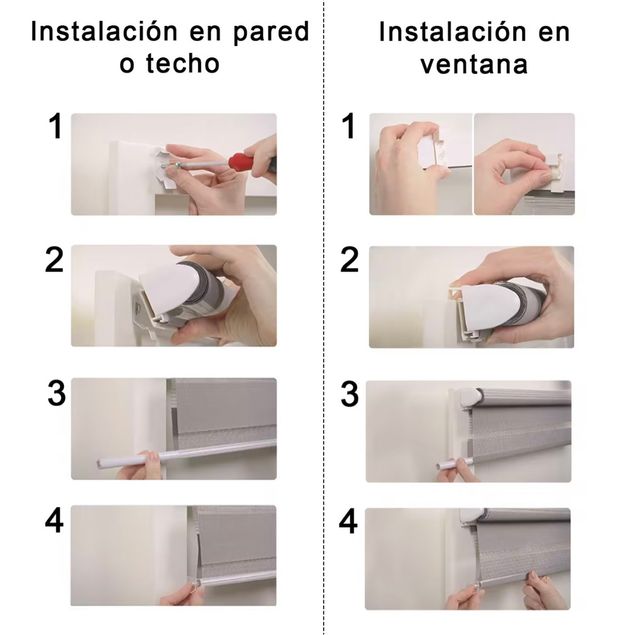 Instalación en pared o techo

1

2

3

4

Instalación en ventana

1

2

3

4