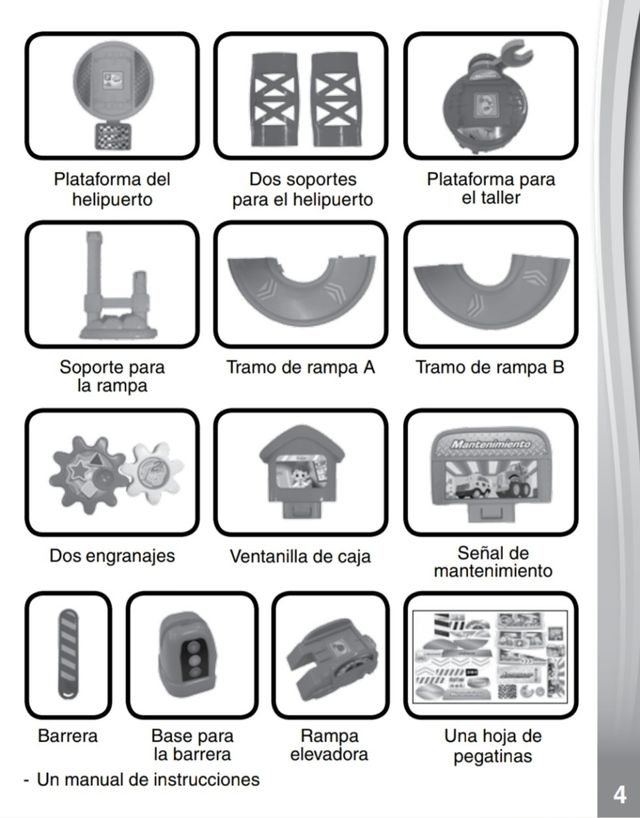 Plataforma del helipuerto

Dos soportes para el helipuerto

Plataforma para el taller

Soporte para la rampa

Tramo de rampa A

Tramo de rampa B

Dos engranajes

Ventanilla de caja

Mantenimiento

Señal de mantenimiento

Barrera

Base para la barrera

Rampa elevadora

Una hoja de pegatinas

- Un manual de instrucciones

4