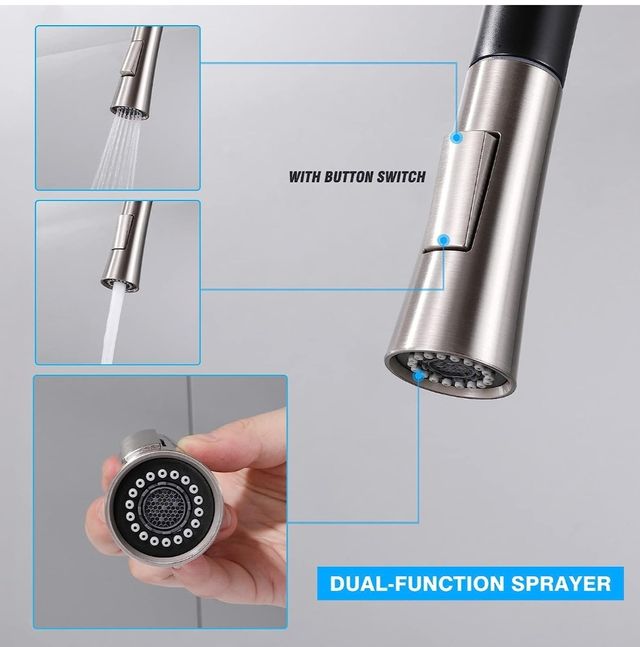 WITH BUTTON SWITCH

DUAL-FUNCTION SPRAYER