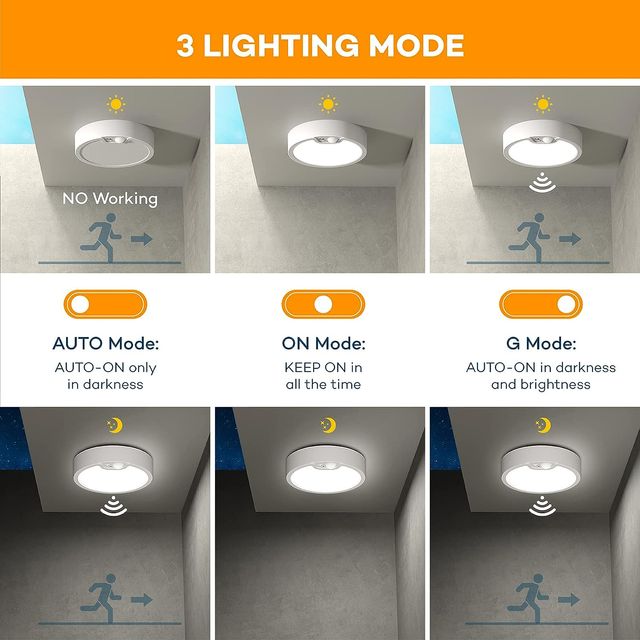 3 LIGHTING MODE

NO Working

AUTO Mode:
AUTO-ON only in darkness

ON Mode:
KEEP ON in all the time

G Mode:
AUTO-ON in darkness and brightness