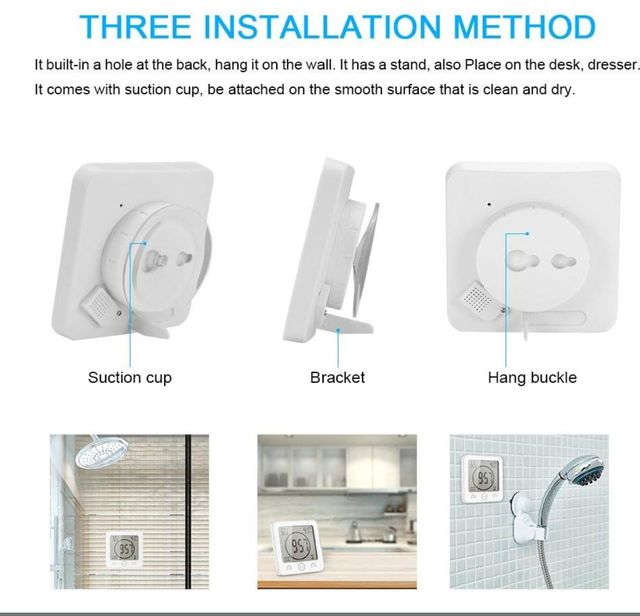 THREE INSTALLATION METHOD

It built-in a hole at the back, hang it on the wall. It has a stand, also Place on the desk, dresser.
It comes with suction cup, be attached on the smooth surface that is clean and dry.

Suction cup

Bracket

Hang buckle

95

95

95