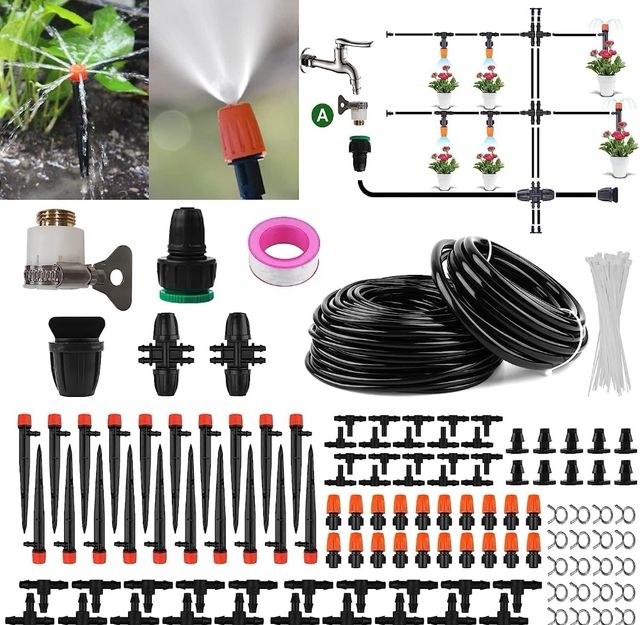 A