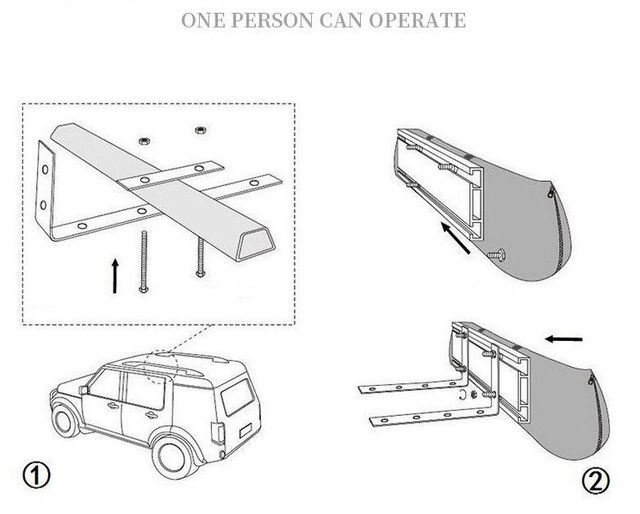 ONE PERSON CAN OPERATE

①

②