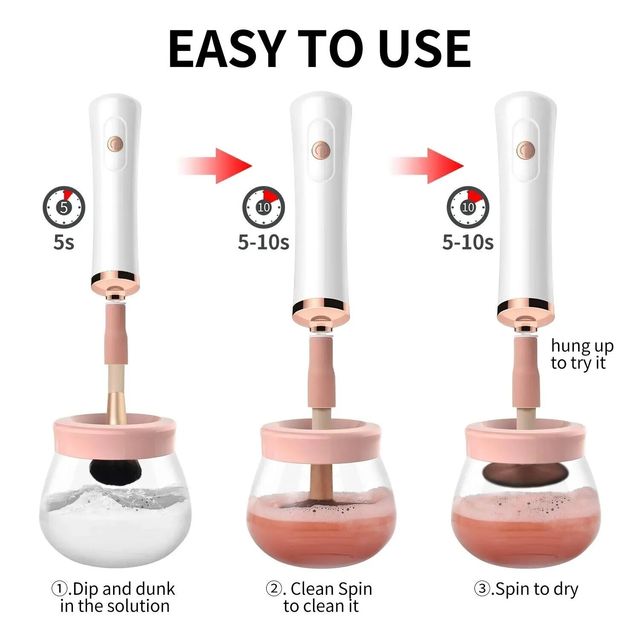 EASY TO USE

5

5s

10

5-10s

10

5-10s

hung up to try it

①.Dip and dunk in the solution

②. Clean Spin to clean it

③.Spin to dry