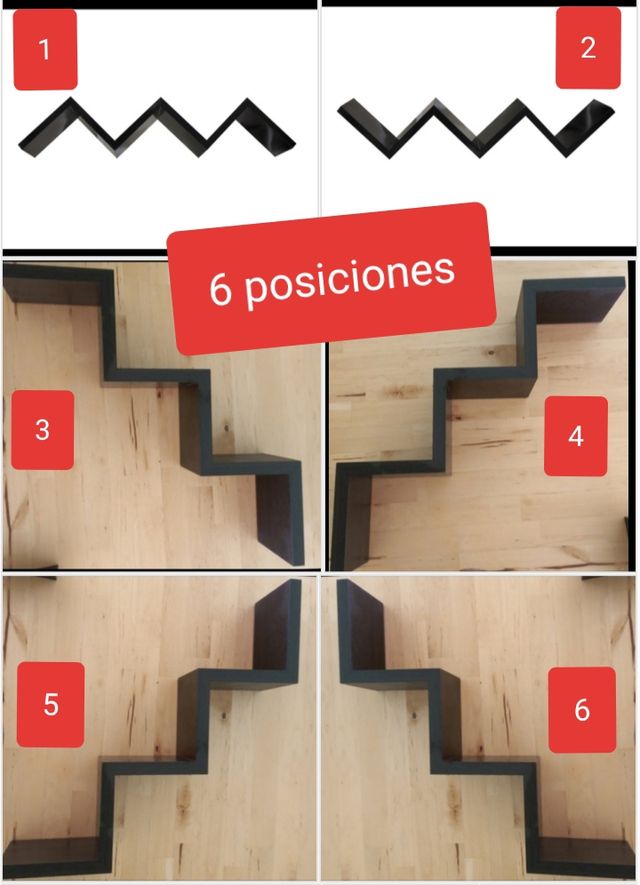 1

2

6 posiciones

3

4

5

6