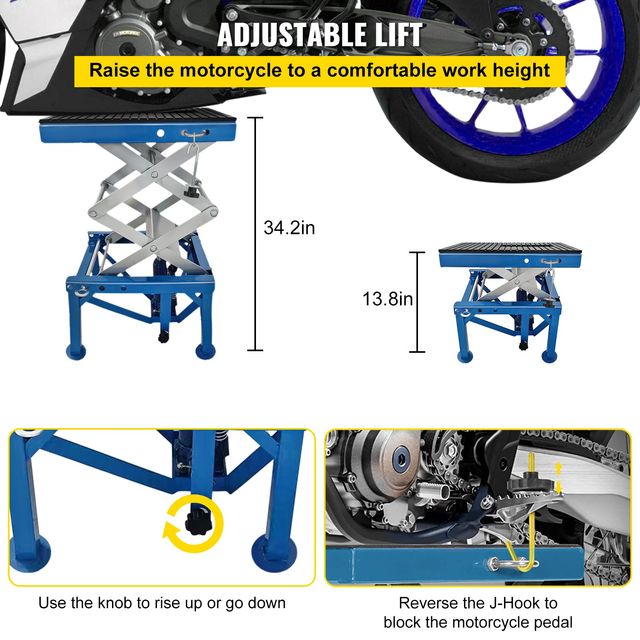 ADJUSTABLE LIFT

Raise the motorcycle to a comfortable work height

34.2in

13.8in

Use the knob to rise up or go down

Reverse the J-Hook to block the motorcycle pedal