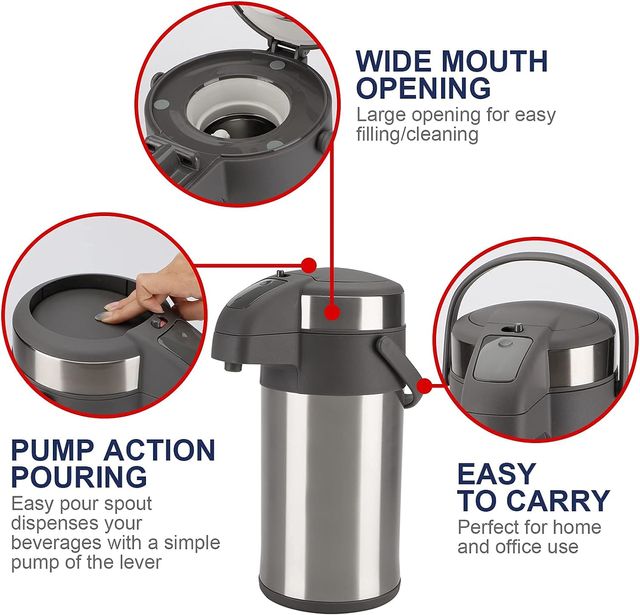 WIDE MOUTH OPENING
Large opening for easy filling/cleaning

PUMP ACTION POURING
Easy pour spout dispenses your beverages with a simple pump of the lever

EASY TO CARRY
Perfect for home and office use