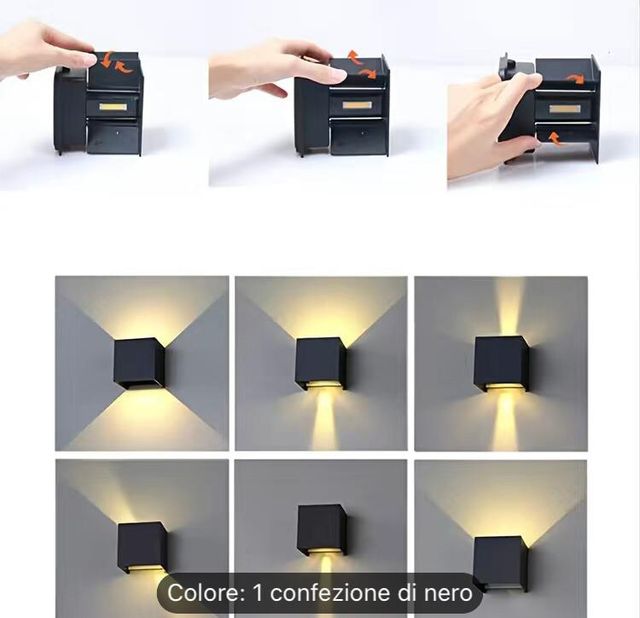 Colore: 1 confezione di nero