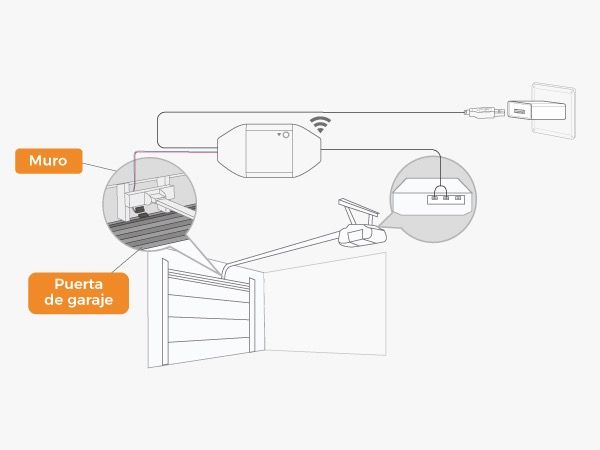 Muro

Puerta de garaje