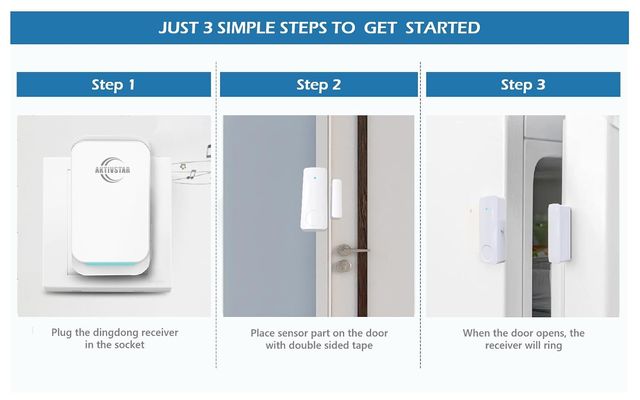 JUST 3 SIMPLE STEPS TO GET STARTED

Step 1

AKTIVSTAR

Plug the dingdong receiver in the socket

Step 2

Place sensor part on the door with double sided tape

Step 3

When the door opens, the receiver will ring