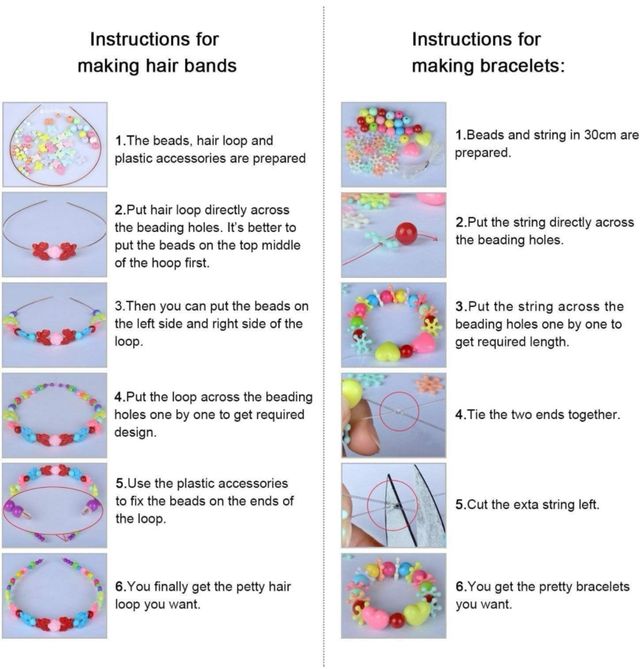 Instructions for making hair bands

1.The beads, hair loop and plastic accessories are prepared

2.Put hair loop directly across the beading holes. It's better to put the beads on the top middle of the hoop first.

3.Then you can put the beads on the left side and right side of the loop.

4.Put the loop across the beading holes one by one to get required design.

5.Use the plastic accessories to fix the beads on the ends of the loop.

6.You finally get the petty hair loop you want.

Instructions for making bracelets:

1.Beads and string in 30cm are prepared.

2.Put the string directly across the beading holes.

3.Put the string across the beading holes one by one to get required length.

4.Tie the two ends together.

5.Cut the exta string left.

6.You get the pretty bracelets you want.