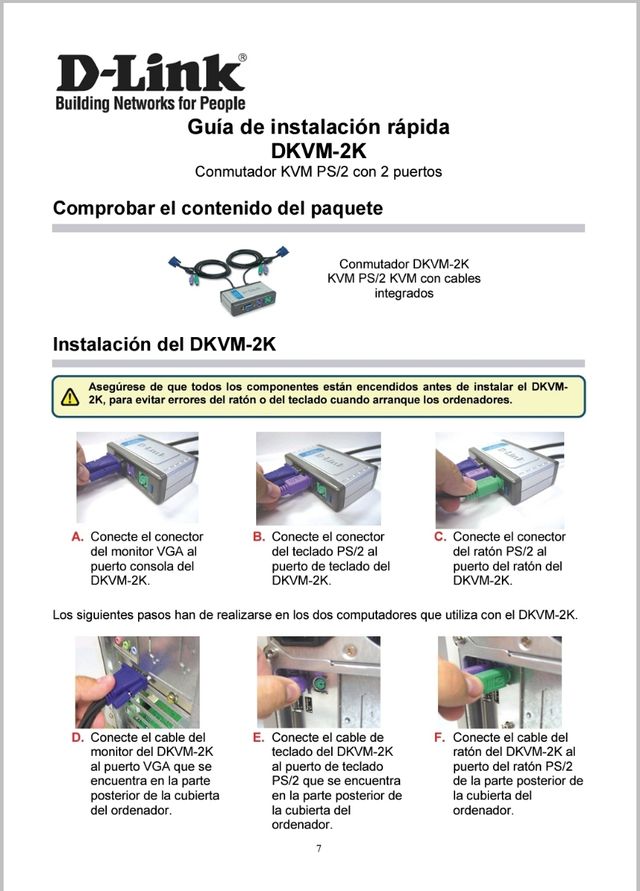 D-Link®
Building Networks for People

Guía de instalación rápida
DKVM-2K
Conmutador KVM PS/2 con 2 puertos

Comprobar el contenido del paquete

Conmutador DKVM-2K
KVM PS/2 KVM con cables integrados

Instalación del DKVM-2K

Asegúrese de que todos los componentes están encendidos antes de instalar el DKVM-2K, para evitar errores del ratón o del teclado cuando arranque los ordenadores.

A. Conecte el conector del monitor VGA al puerto consola del DKVM-2K.

B. Conecte el conector del teclado PS/2 al puerto de teclado del DKVM-2K.

C. Conecte el conector del ratón PS/2 al puerto del ratón del DKVM-2K.

Los siguientes pasos han de realizarse en los dos computadores que utiliza con el DKVM-2K.

D. Conecte el cable del monitor del DKVM-2K al puerto VGA que se encuentra en la parte posterior de la cubierta del ordenador.

E. Conecte el cable de teclado del DKVM-2K al puerto de teclado PS/2 que se encuentra en la parte posterior de la cubierta del ordenador.

F. Conecte el cable del ratón del DKVM-2K al puerto del ratón PS/2 de la parte posterior de la cubierta del ordenador.

7