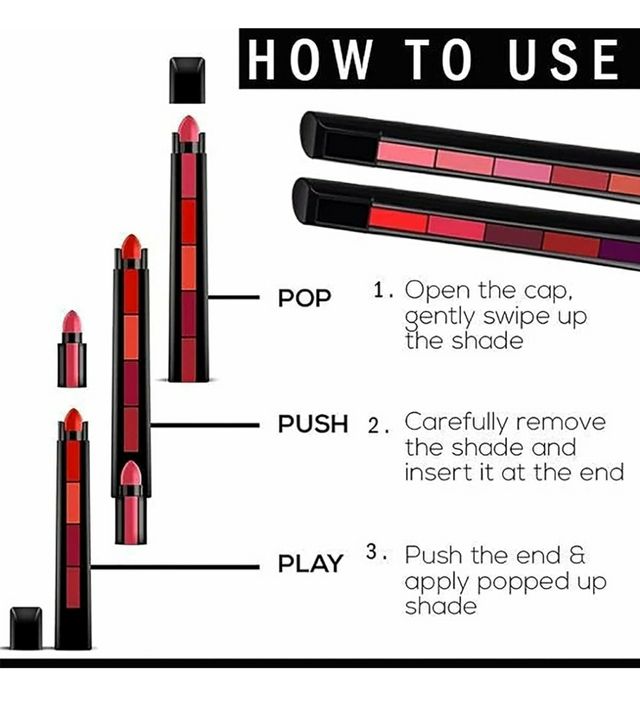 HOW TO USE

POP 1. Open the cap, gently swipe up the shade

PUSH 2. Carefully remove the shade and insert it at the end

PLAY 3. Push the end & apply popped up shade