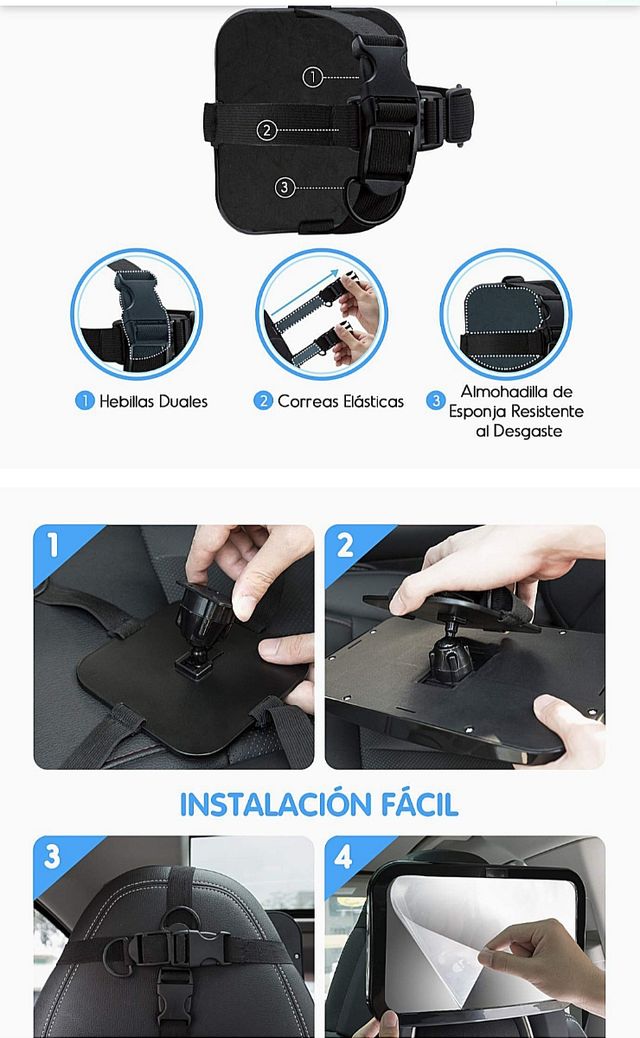 1
2
3

1 Hebillas Duales

2 Correas Elásticas

3 Almohadilla de Esponja Resistente al Desgaste

1

2

INSTALACIÓN FÁCIL

3

4