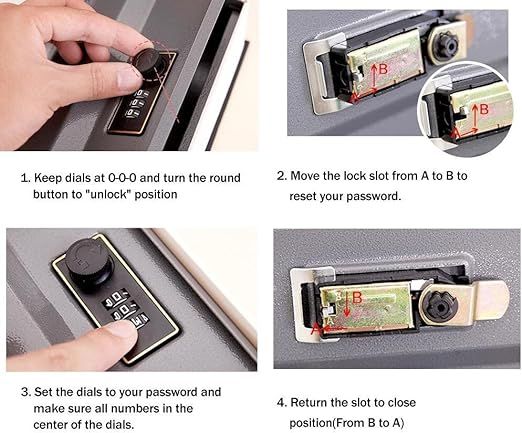 B
A
B
A

1. Keep dials at 0-0-0 and turn the round button to "unlock" position

2. Move the lock slot from A to B to reset your password.

B
A

3. Set the dials to your password and make sure all numbers in the center of the dials.

4. Return the slot to close position(From B to A)