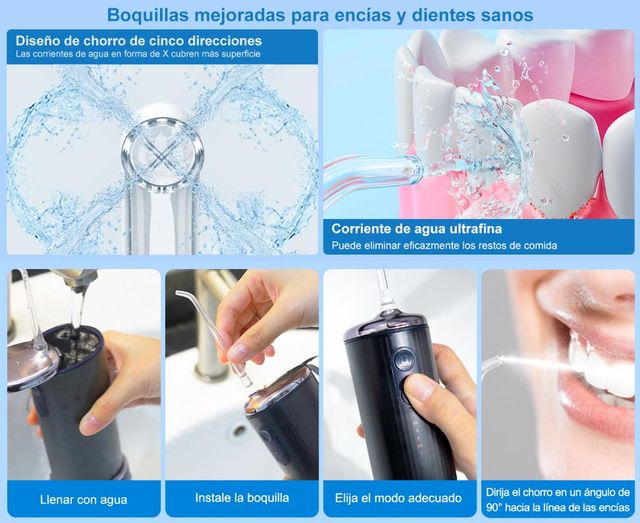 Boquillas mejoradas para encías y dientes sanos

Diseño de chorro de cinco direcciones
Las corrientes de agua en forma de X cubren más superficie

Corriente de agua ultrafina
Puede eliminar eficazmente los restos de comida

Llenar con agua

Instale la boquilla

Elija el modo adecuado

Dirija el chorro en un ángulo de 90° hacia la línea de las encías