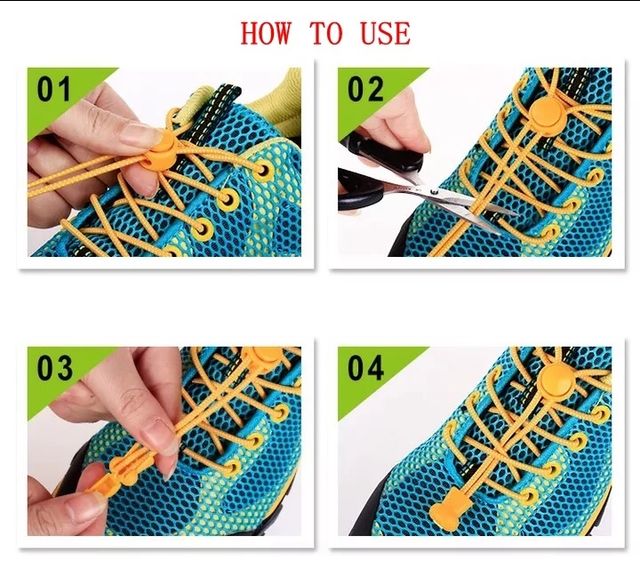 HOW TO USE

01

02

03

04