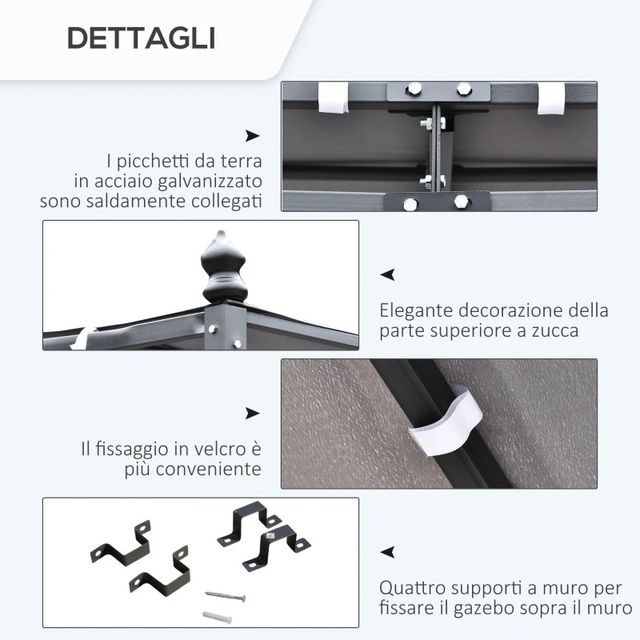 DETTAGLI

I picchetti da terra in acciaio galvanizzato sono saldamente collegati

Elegante decorazione della parte superiore a zucca

Il fissaggio in velcro è più conveniente

Quattro supporti a muro per fissare il gazebo sopra il muro