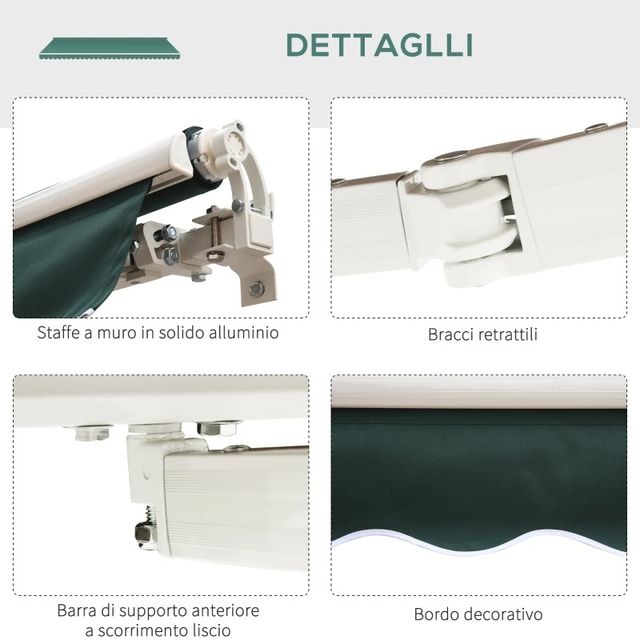 DETTAGLLI

Staffe a muro in solido alluminio

Bracci retrattili

Barra di supporto anteriore a scorrimento liscio

Bordo decorativo