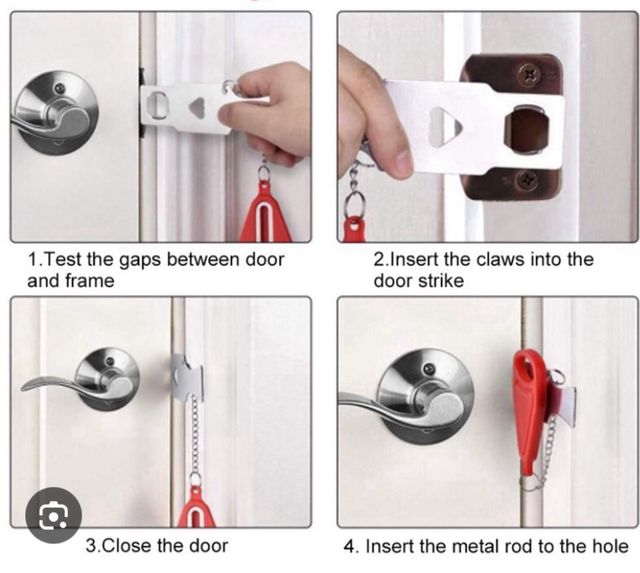 1.Test the gaps between door and frame

2.Insert the claws into the door strike

3.Close the door

4. Insert the metal rod to the hole