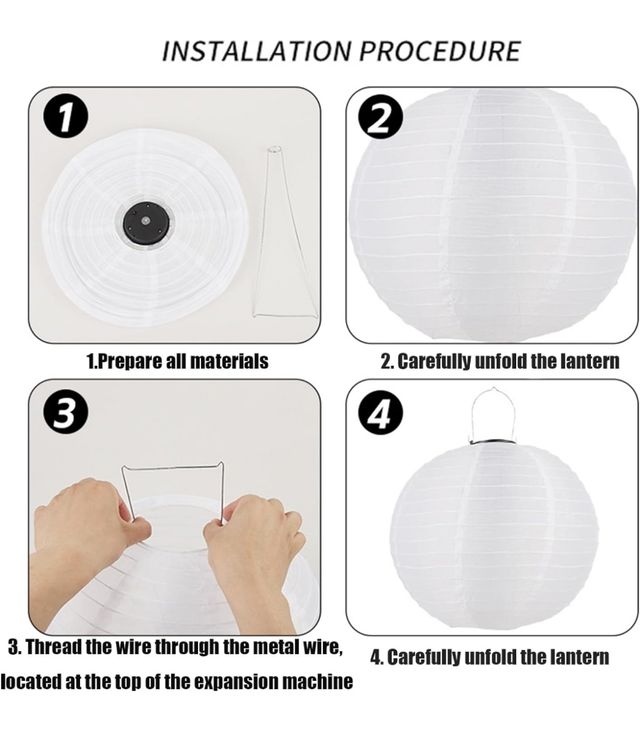 INSTALLATION PROCEDURE

1

2

1.Prepare all materials

2. Carefully unfold the lantern

3

4

3. Thread the wire through the metal wire, located at the top of the expansion machine

4. Carefully unfold the lantern