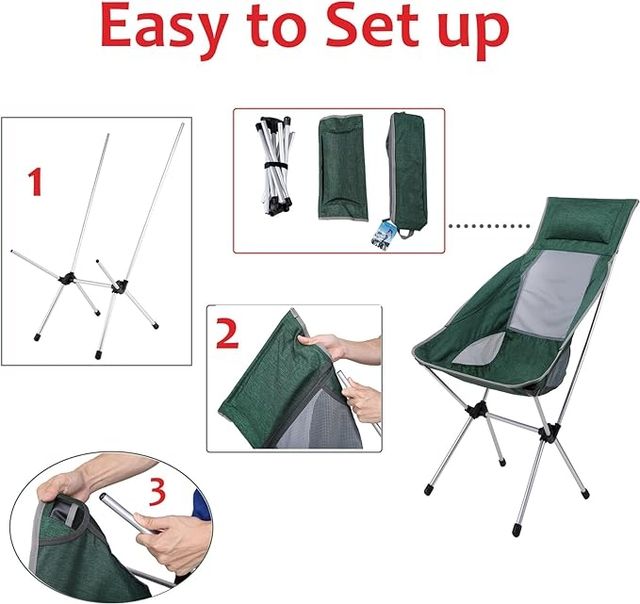 Easy to Set up

1

2

3